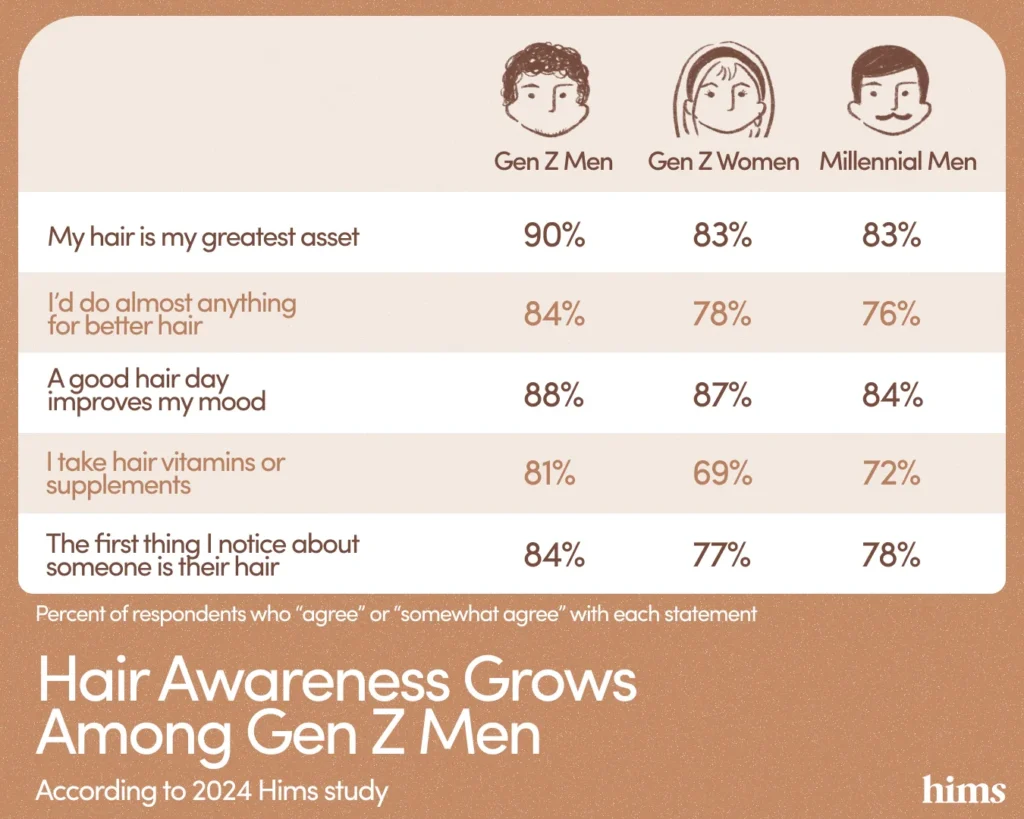 | | Gen Z Men | Gen Z Women | Millennial Men |
|---|---|---|---|
| My hair is my greatest asset | 90% | 83% | 83% |
| I'd do almost anything for better hair | 84% | 78% | 76% |
| A good hair day improves my mood | 88% | 87% | 84% |
| I take hair vitamins or supplements | 81% | 69% | 72% |
| The first thing I notice about someone is their hair | 84% | 77% | 78% |

Percent of respondents who "agree" or "somewhat agree" with each statement

Hair Awareness Grows Among Gen Z Men

According to 2024 Hims study

hims